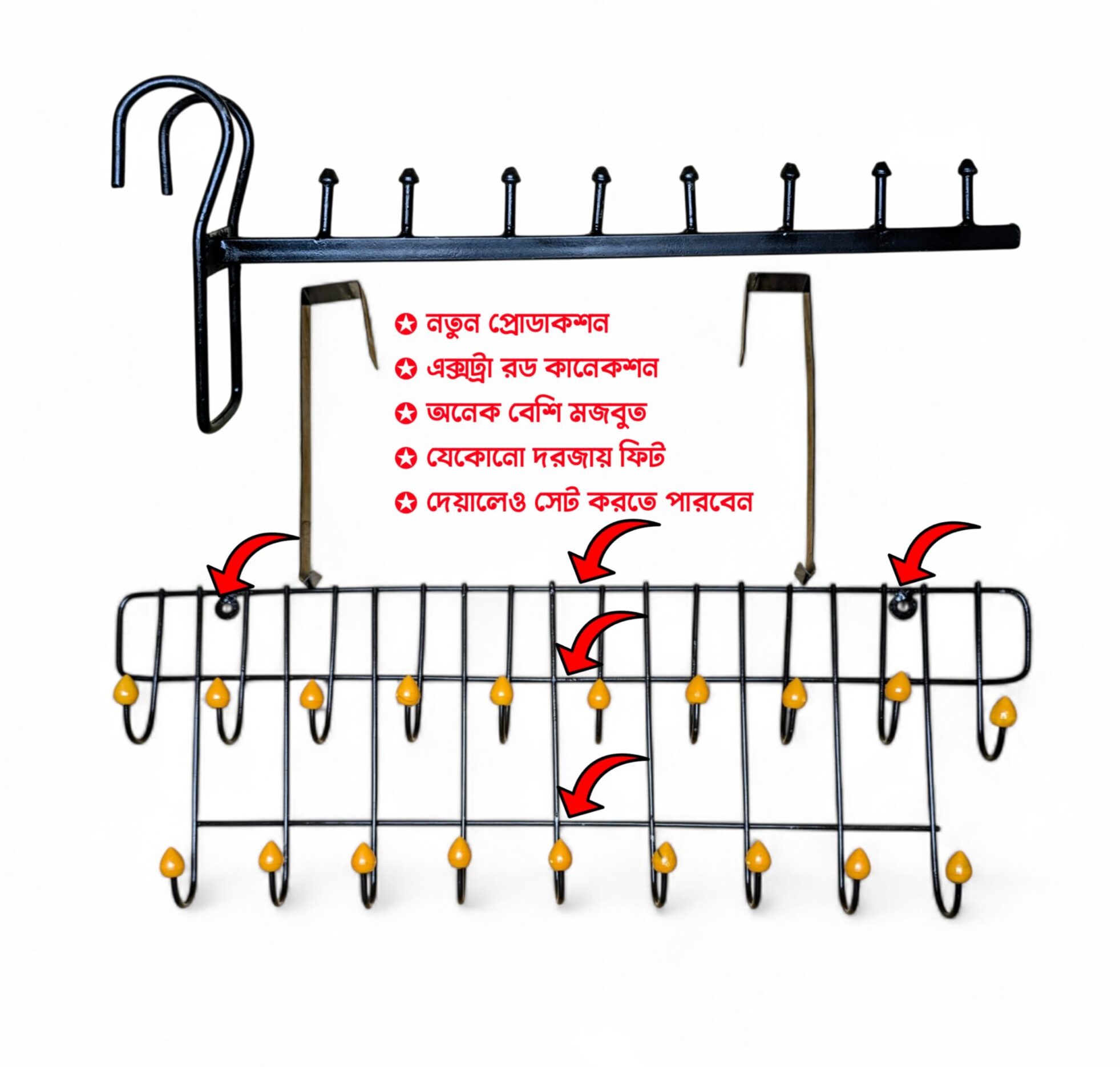 ✪ নতুন প্রোডাকশন
✪ এক্সট্রা রড কানেকশন
✪ অনেক বেশি মজবুত
✪ যেকোনো দরজায় ফিট
✪ দেয়ালেও সেট করতে পারবেন